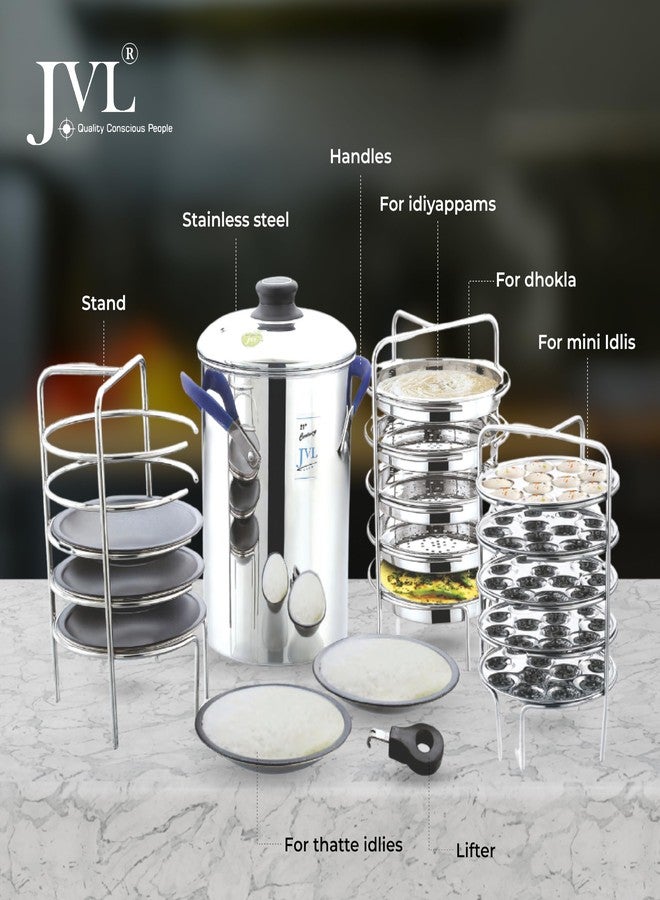 JVL®
Quality Conscious People

Handles

For idiyappams

Stainless steel

For dhokla

Stand

For mini Idlis

21st Century
JVL

For thatte idlies

Lifter